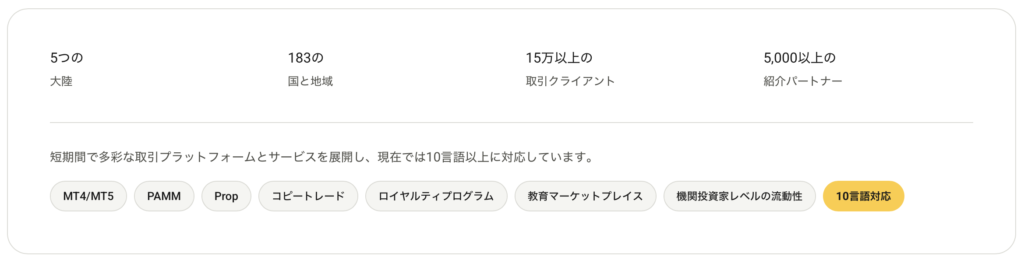 5つの
大陸

183の
国と地域

15万以上の
取引クライアント

5,000以上の
紹介パートナー

短期間で多彩な取引プラットフォームとサービスを展開し、現在では10言語以上に対応しています。

MT4/MT5 PAMM Prop コピートレード ロイヤルティプログラム 教育マーケットプレイス 機関投資家レベルの流動性 10言語対応