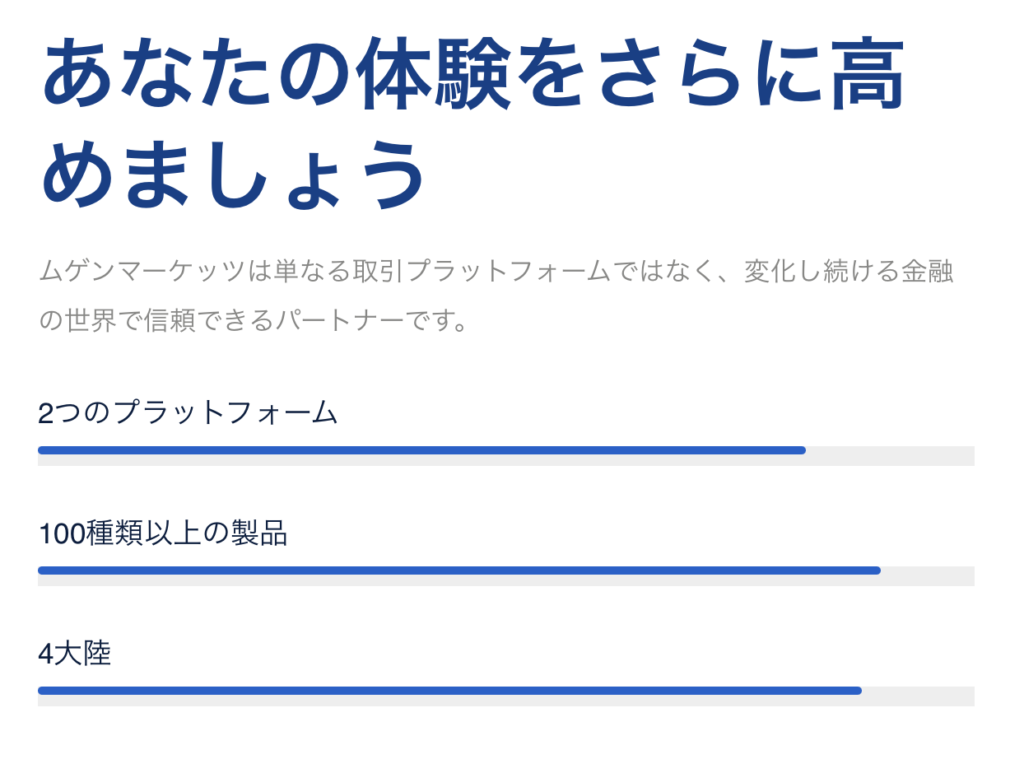 あなたの体験をさらに高めましょう

ムゲンマーケッツは単なる取引プラットフォームではなく、変化し続ける金融の世界で信頼できるパートナーです。

2つのプラットフォーム

100種類以上の製品

4大陸